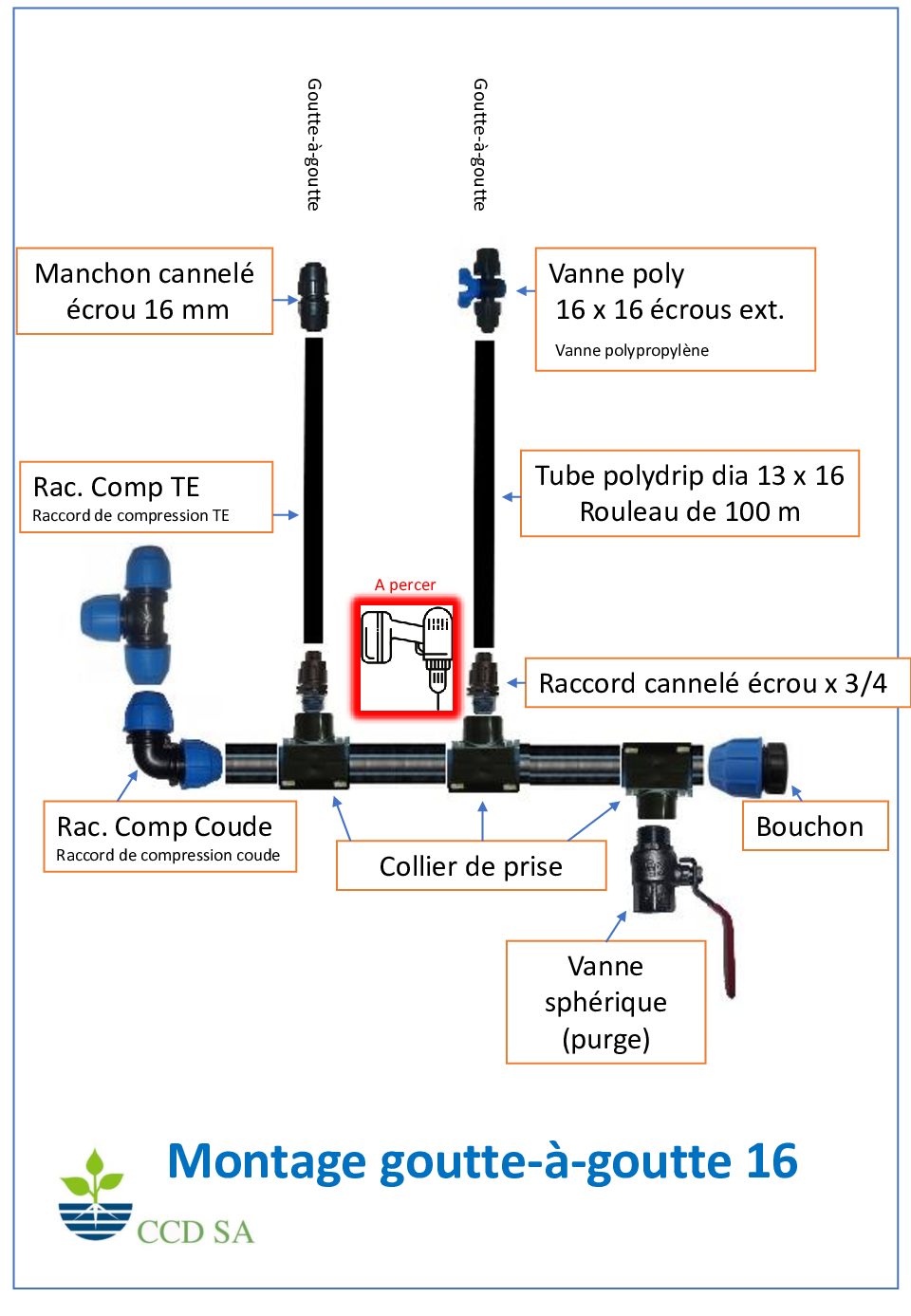 Goutte-à-goutte

Goutte-à-goutte

Manchon cannelé écrou 16 mm

Vanne poly
16 x 16 écrous ext.
Vanne polypropylène

Rac. Comp TE
Raccord de compression TE

Tube polydrip dia 13 x 16
Rouleau de 100 m

A percer

Raccord cannelé écrou x 3/4

Rac. Comp Coude
Raccord de compression coude

Collier de prise

Bouchon

Vanne sphérique (purge)

Montage goutte-à-goutte 16

CCD SA